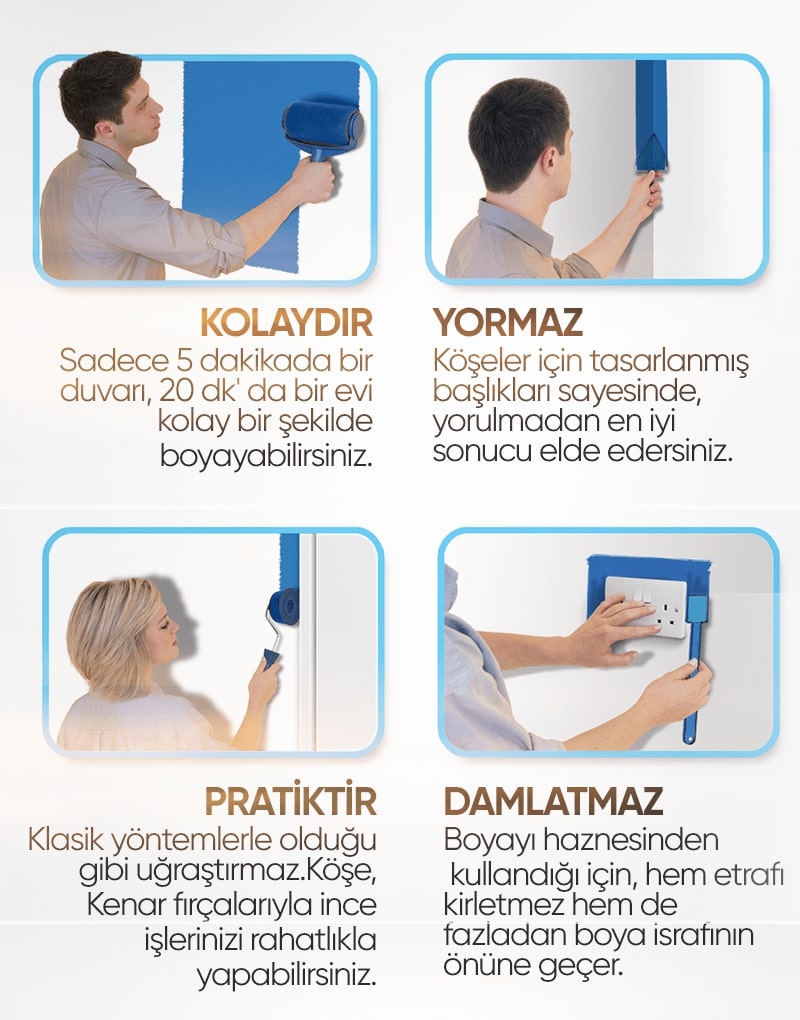 KOLAYDIR
Sadece 5 dakikada bir duvarı, 20 dk' da bir evi kolay bir şekilde boyayabilirsiniz.

YORMAZ
Köşeler için tasarlanmış başlıkları sayesinde, yorulmadan en iyi sonucu elde edersiniz.

PRATİKTİR
Klasik yöntemlerle olduğu gibi uğraştırmaz.Köşe, Kenar fırçalarıyla ince işlerinizi rahatlıkla yapabilirsiniz.

DAMLATMAZ
Boyayı haznesinden kullandığı için, hem etrafı kirletmez hem de fazladan boya israfının önüne geçer.